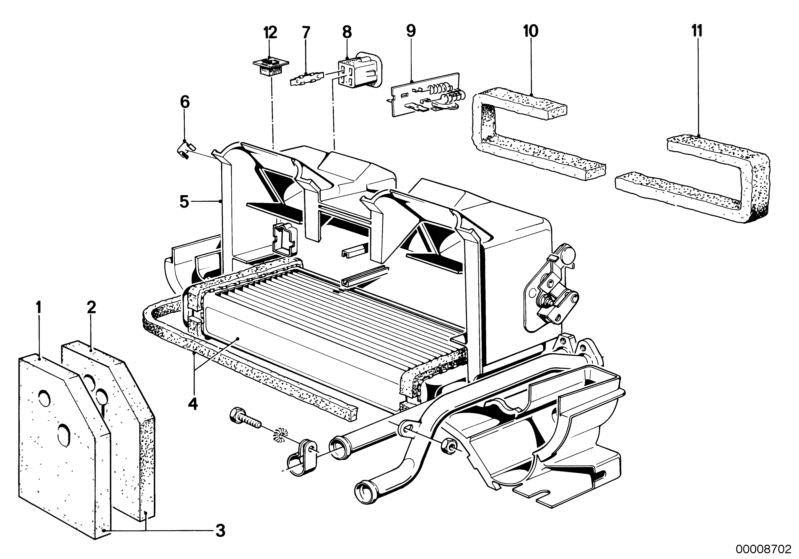 12
7
8
9
10
11
6
5
1
2
4
3
00008702