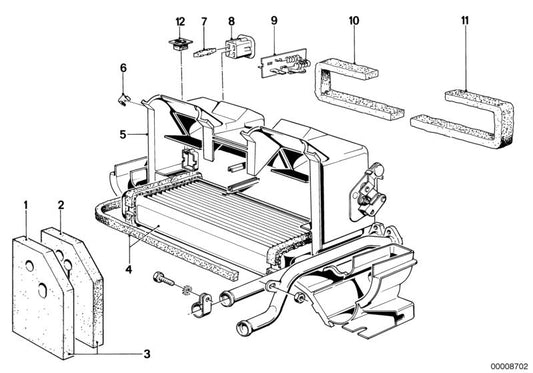 12
7
8
9
10
11
6
5
1
2
4
3
00008702