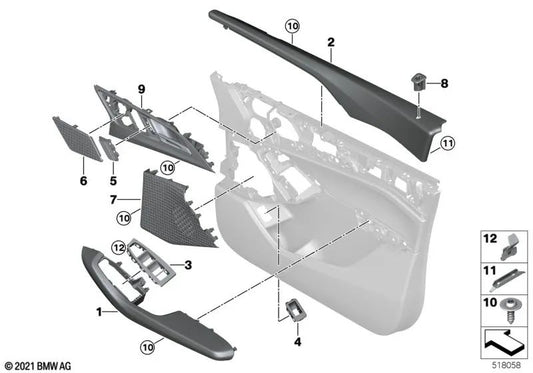 10
2
8
9
11
6
5
10
7
10
12
3
1
10
4
12
11
10
© 2021 BMW AG
518058