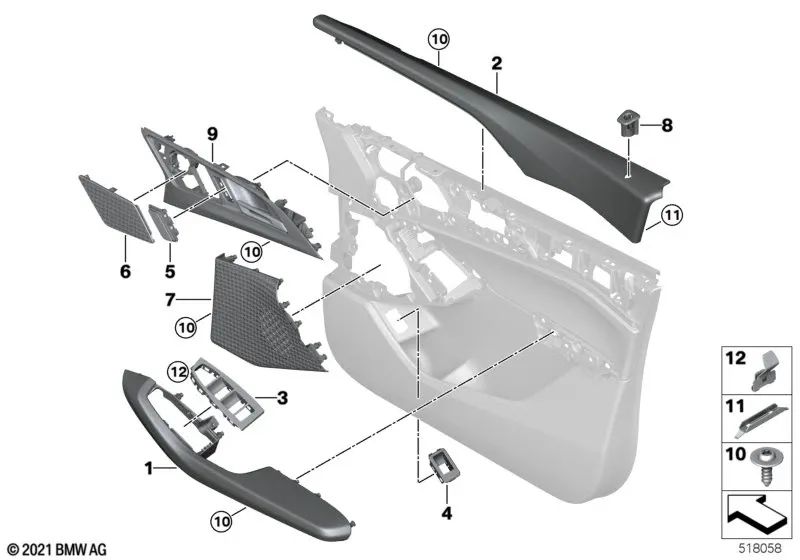 10
2
8
9
11
6
5
10
7
10
12
3
1
10
4
12
11
10
© 2021 BMW AG
518058