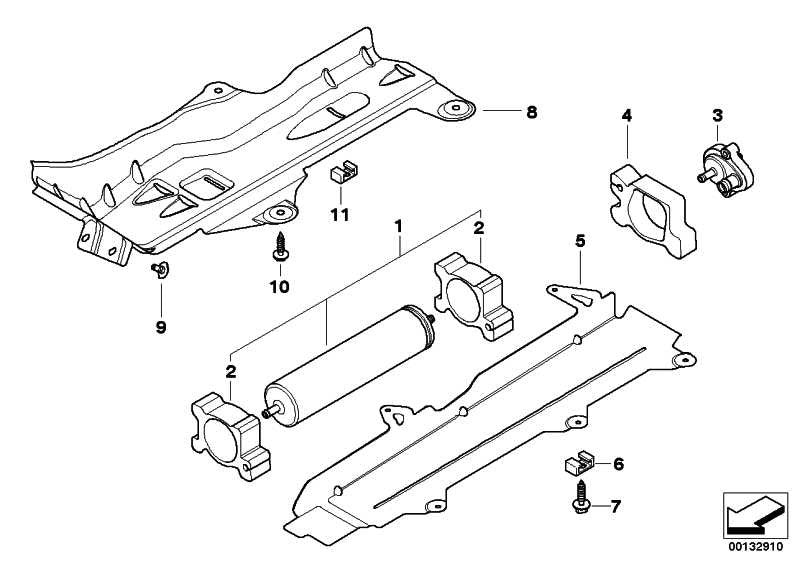 8
4
3
11
1
2
5
10
9
2
6
7
00132910