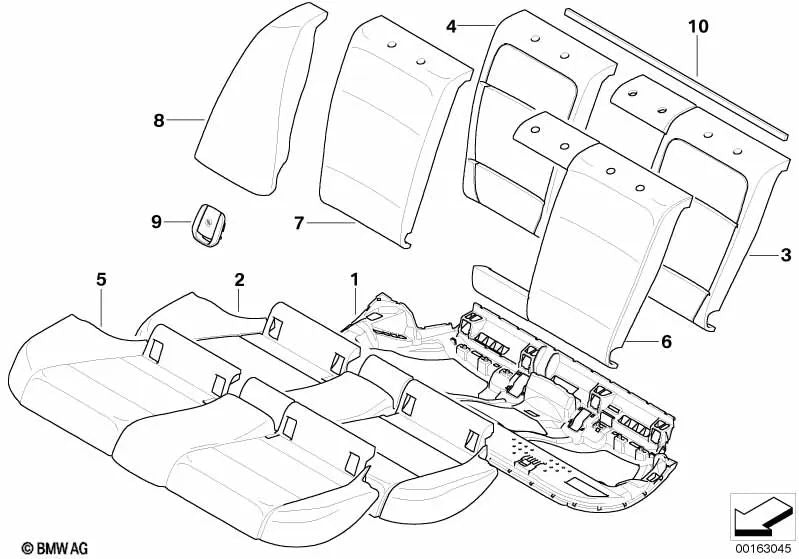 4
10
8
9
7
3
5
2
1
6
© BMW AG
00163045