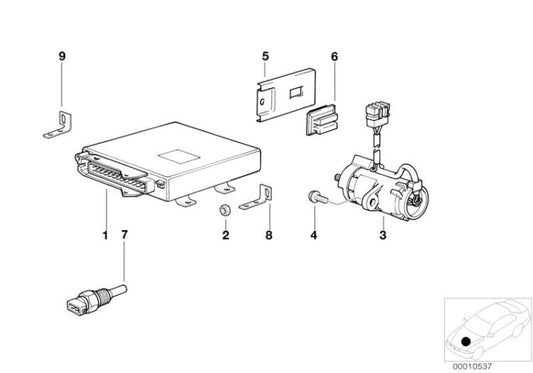 9
5
6
1
7
2
8
4
3
00010537