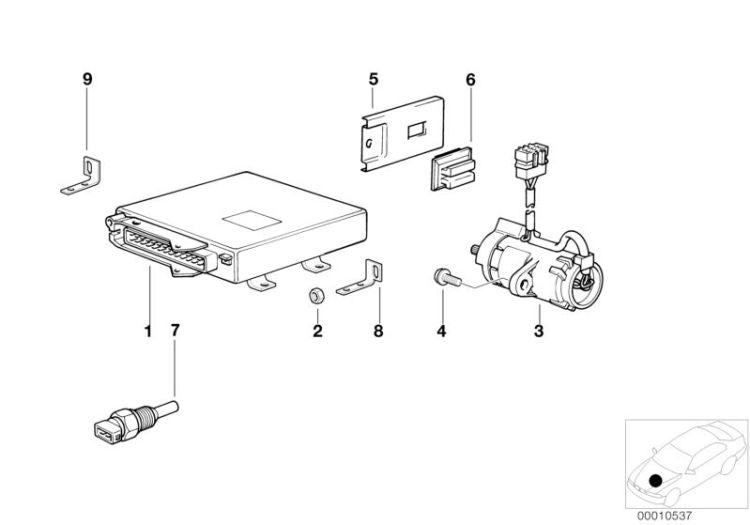 9
5
6
1
7
2
8
4
3
00010537