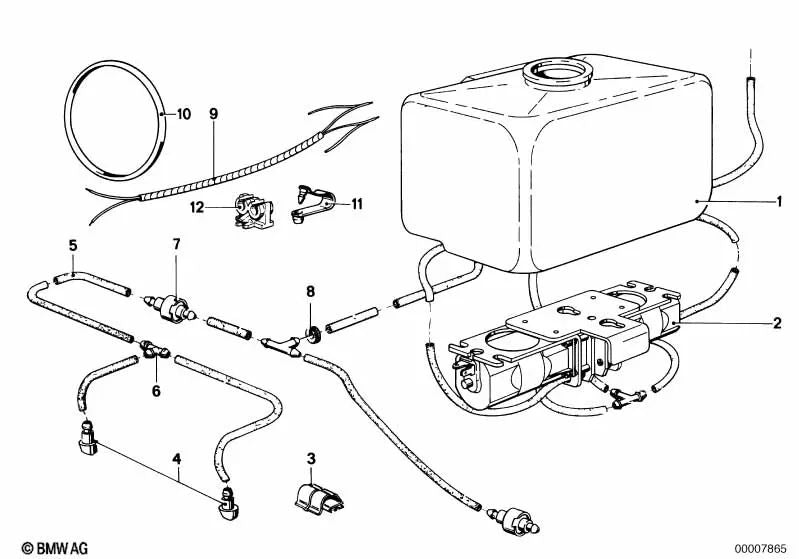 10
9
12
11
1
5
7
8
2
6
4
3
© BMW AG
00007865