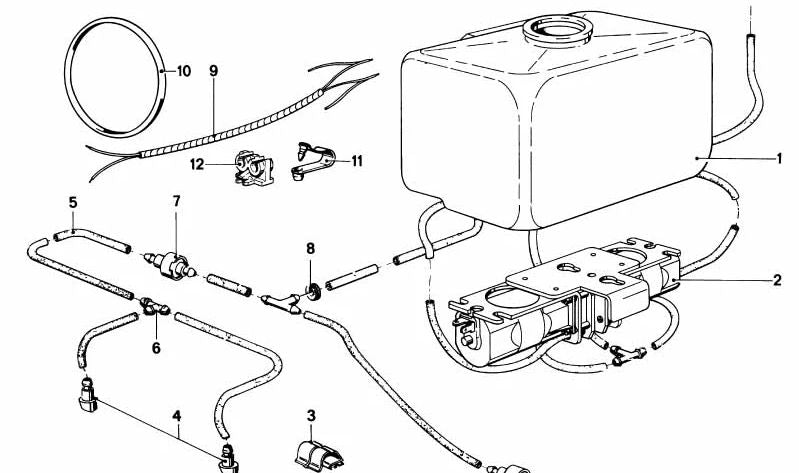 10
9
12
11
1
5
7
8
2
6
4
3