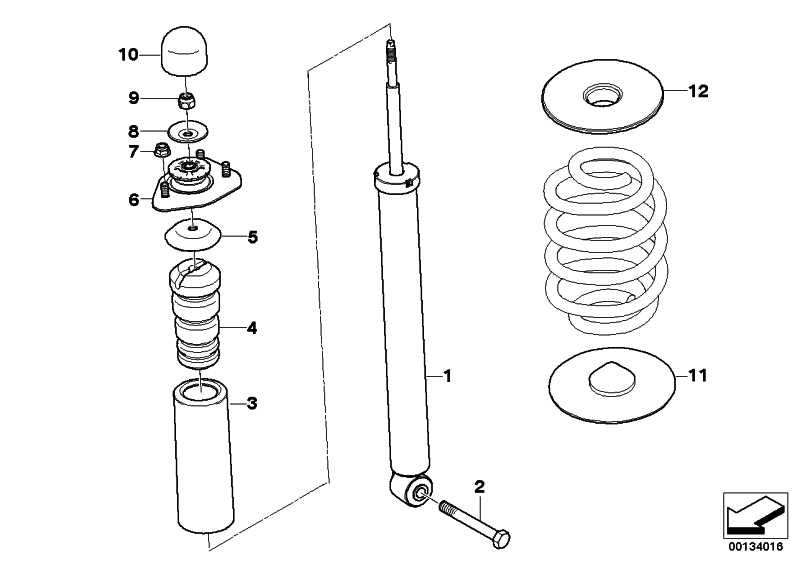 10
9
8
7
6
5
4
3
1
2
12
11
00134016