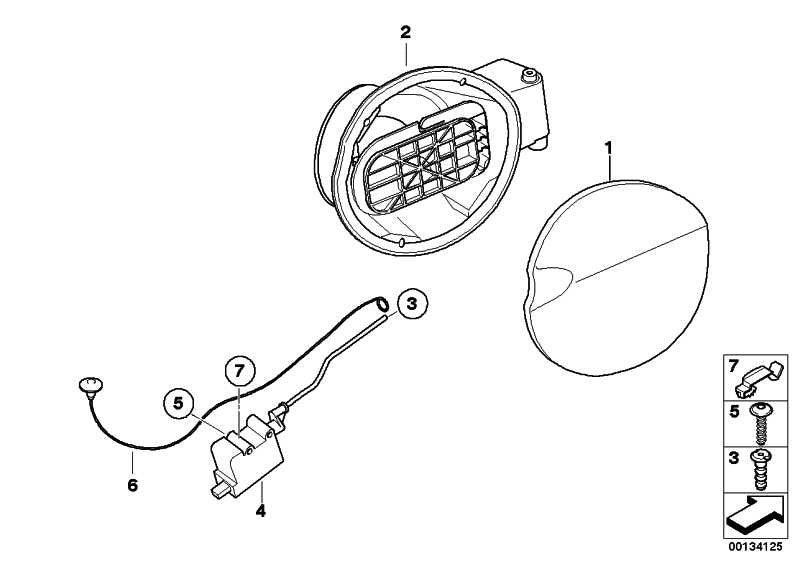 2

1

3

7

5

6

4

7

5

3

00134125