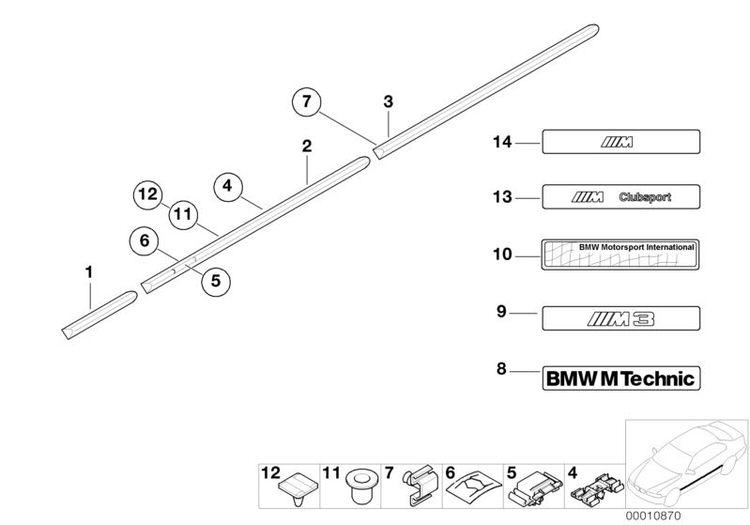 7
3
2
4
12
11
6
5
1
14
M
13
M Clubsport
10
BMW Motorsport International
9
M3
8
BMW M Technic
12
11
7
6
5
4
00010870