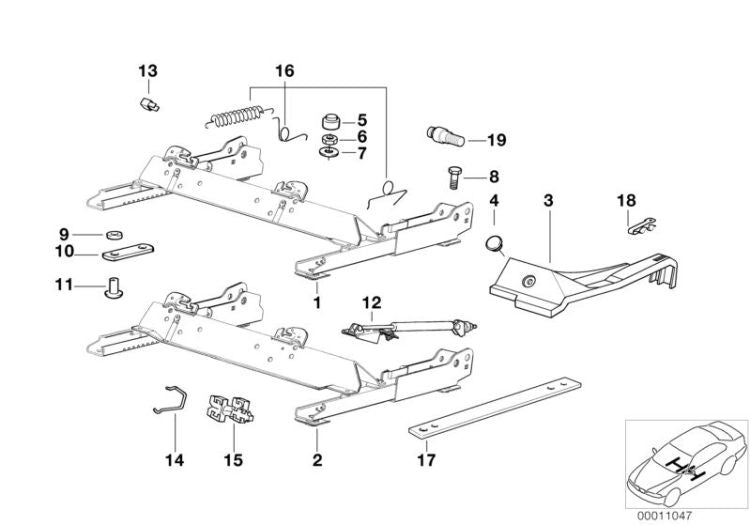 13
16
5
6
7
19
8
4
3
18
9
10
11
1
12
14
15
2
17
00011047