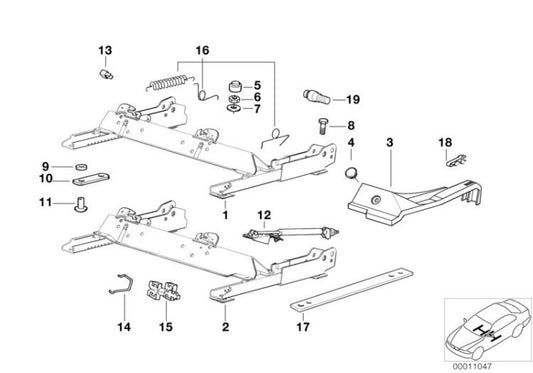 13
16
5
6
7
19
8
4
3
18
9
10
11
1
12
14
15
2
17
00011047