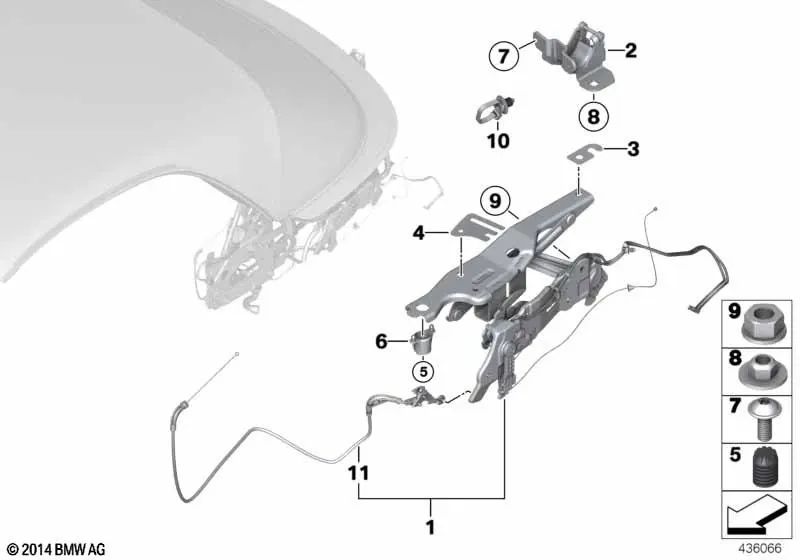 7
2
8
10
3
9
4
6
5
11
1
9
8
7
5
© 2014 BMW AG
436066