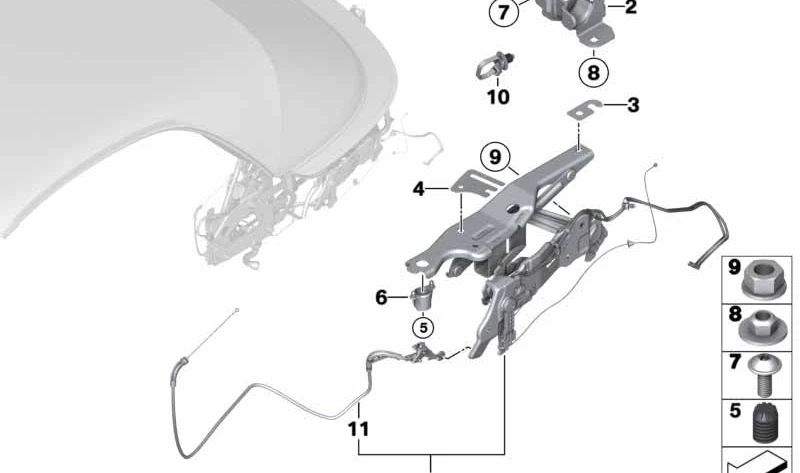 7
2
8
10
3
9
4
6
5
11
9
8
7
5