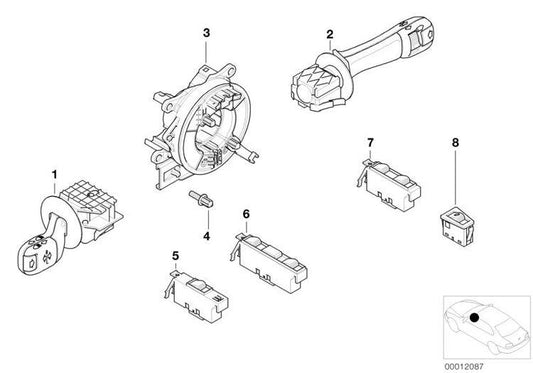 3
2
7
8
1
4
6
5
00012087