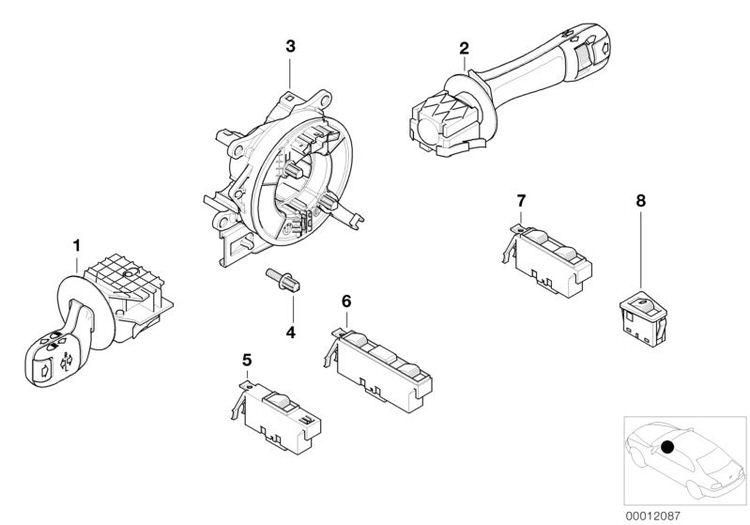 3
2
7
8
1
4
6
5
00012087