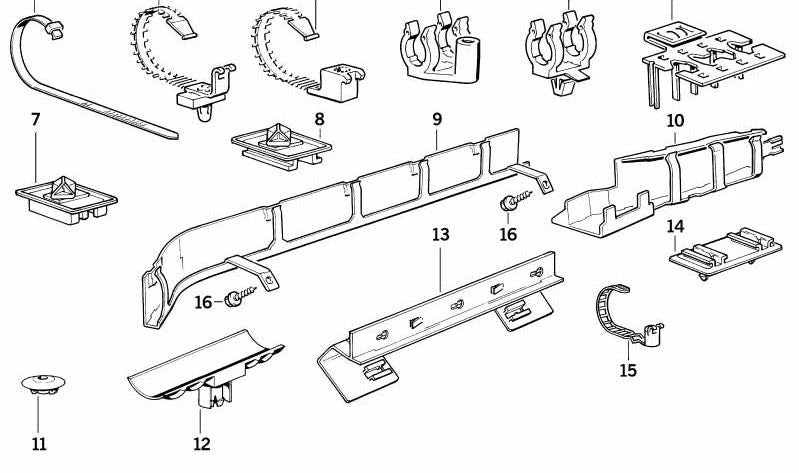 7
8
9
10
16
13
14
16
15
11
12