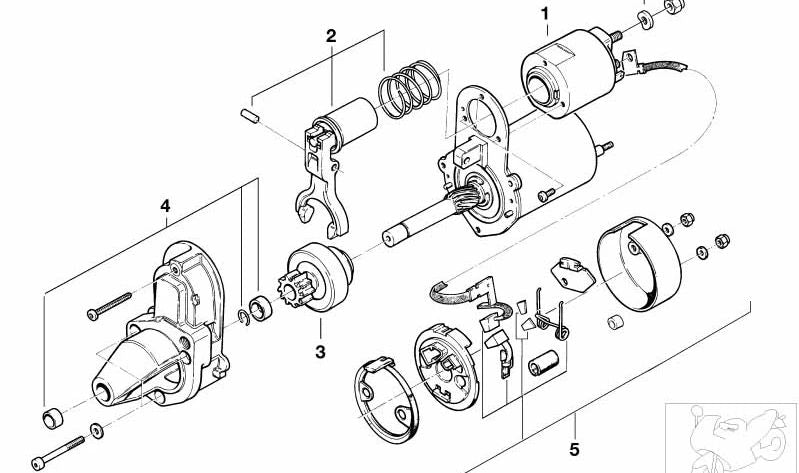 1
2
4
3
5