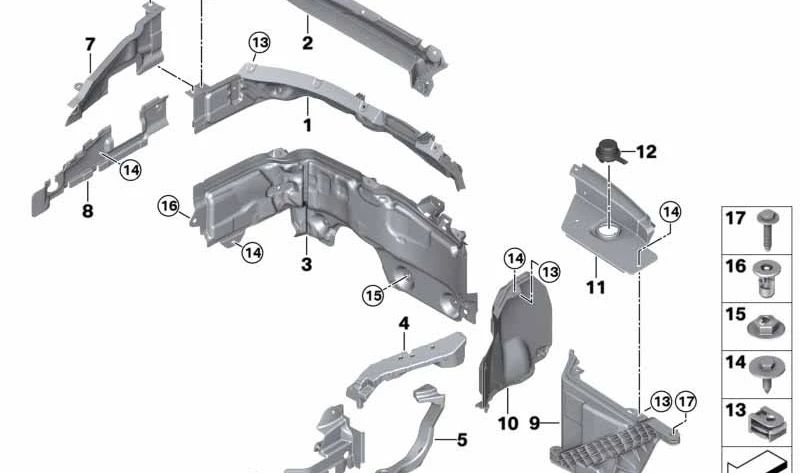 7
13
2
1
14
8
16
14
3
15
12
14
11
14
13
4
10
9
13
17
5
17
16
15
14
13