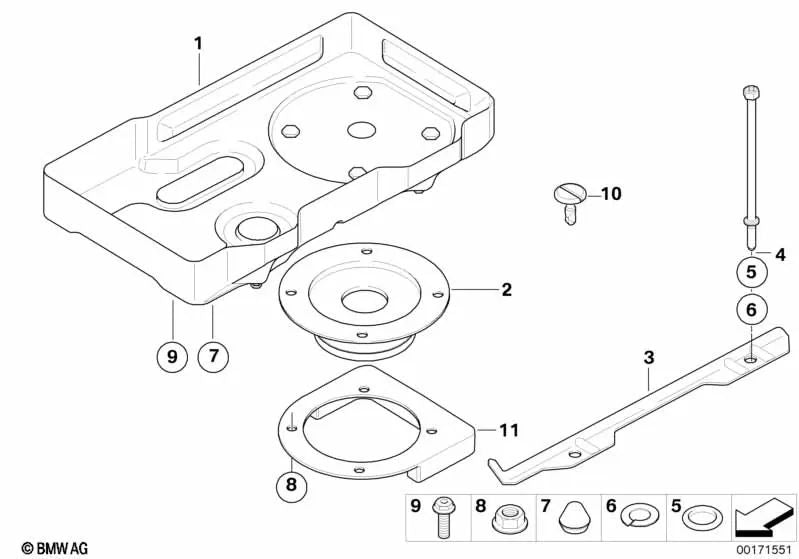 1
10
4
5
2
6
9
7
3
11
8
9
8
7
6
5
© BMW AG
00171551