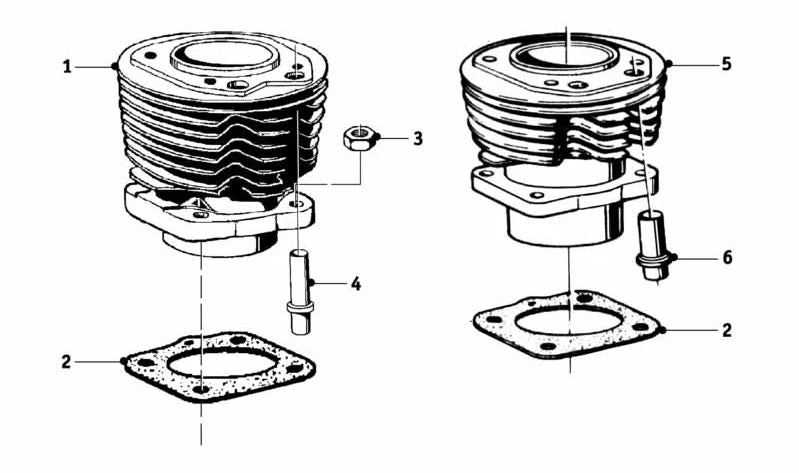 1
3
4
2
5
6
2