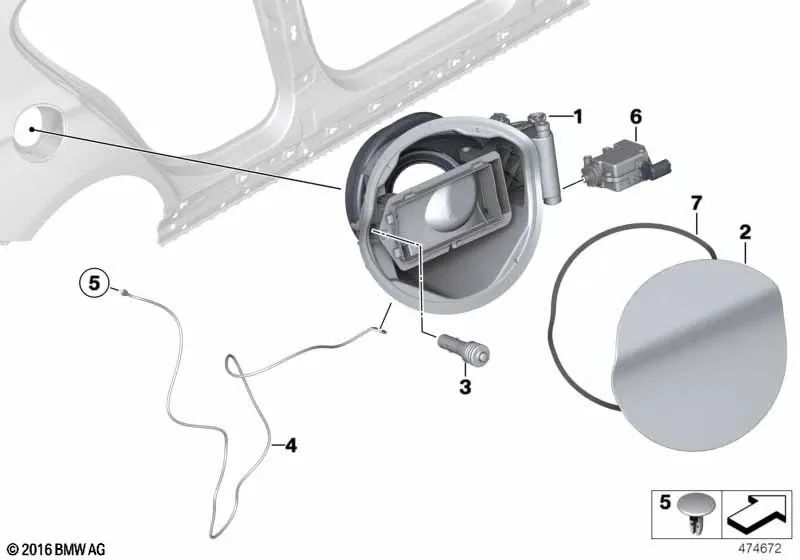 1
6
7
2
5
3
4
5
© 2016 BMW AG
474672