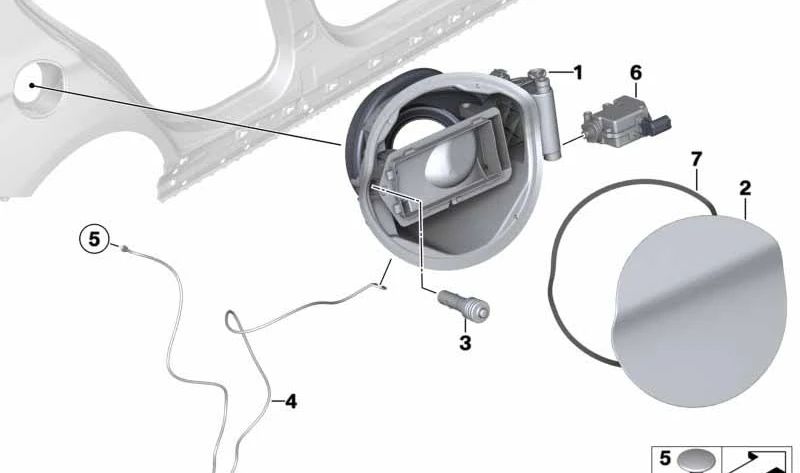 1
6
7
2
5
3
4
5