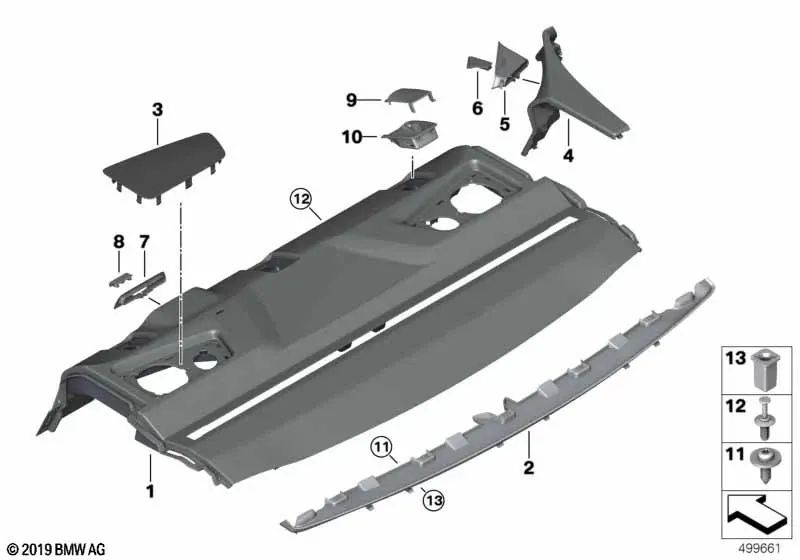 3

9

10

6

5

4

12

8

7

1

11

13

2

13

12

11

© 2019 BMW AG

499661