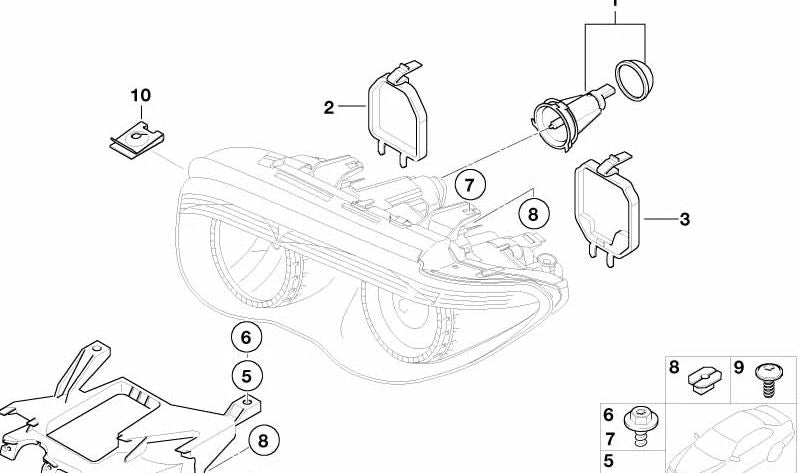 1
10
2
7
8
3
6
5
8
8
9
6
7
5