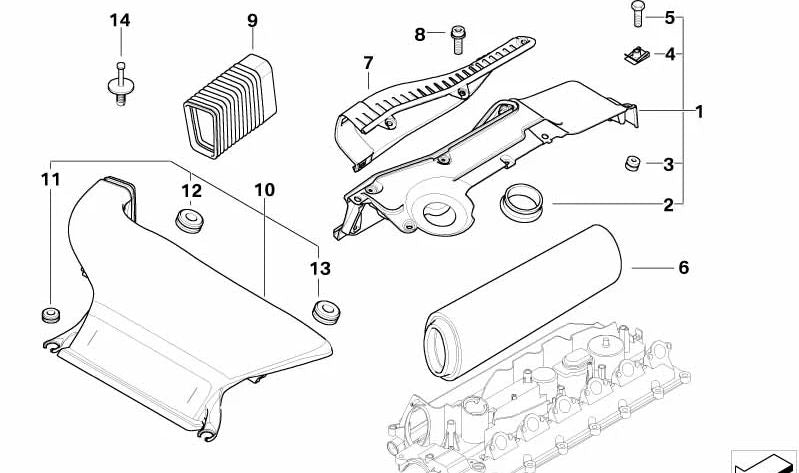 14
9
8
7
5
4
1
3
2
11
12
10
13
6