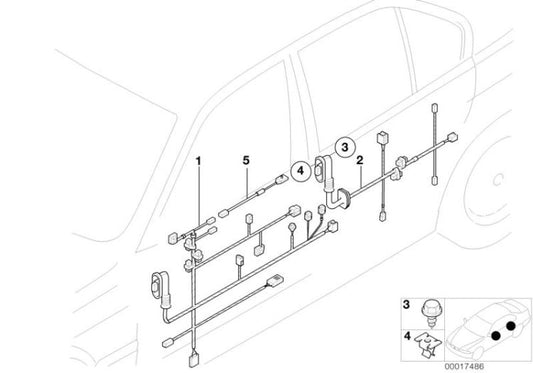 1
5
4
3
2
3
4
00017486