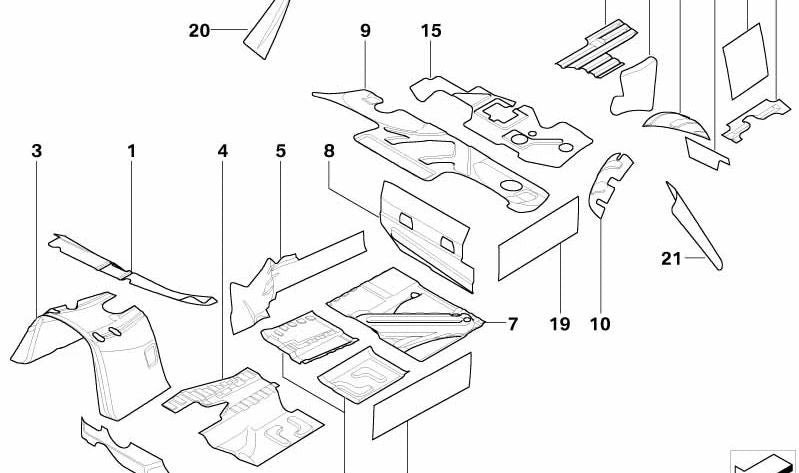 20
9
15
3
1
4
5
8
21
7
19
10