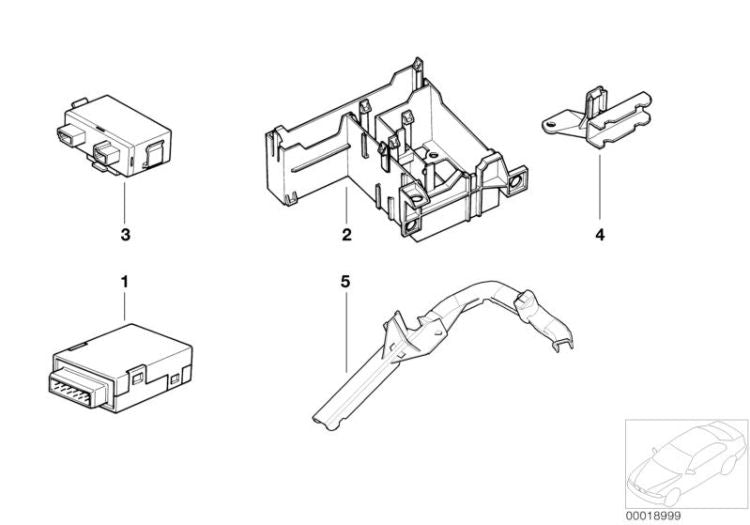 3

2

4

1

5

00018999