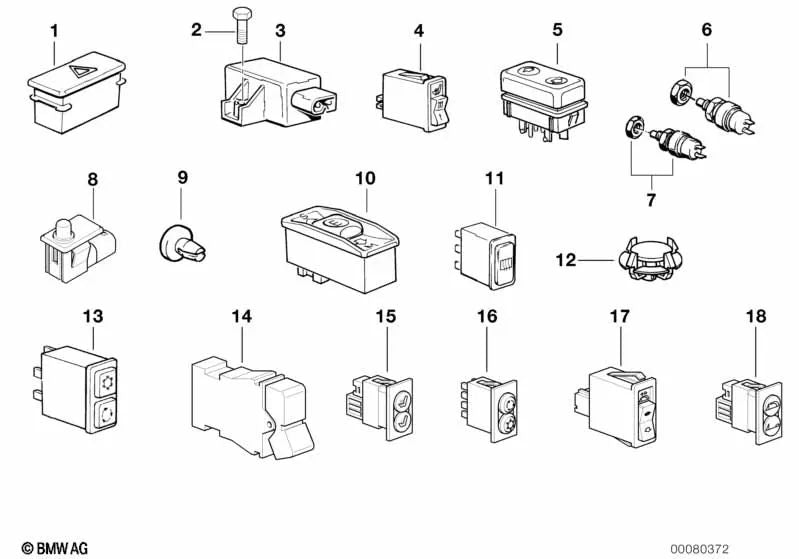 1
2
3
4
5
6
7
8
9
10
11
12
13
14
15
16
17
18

© BMW AG

00080372