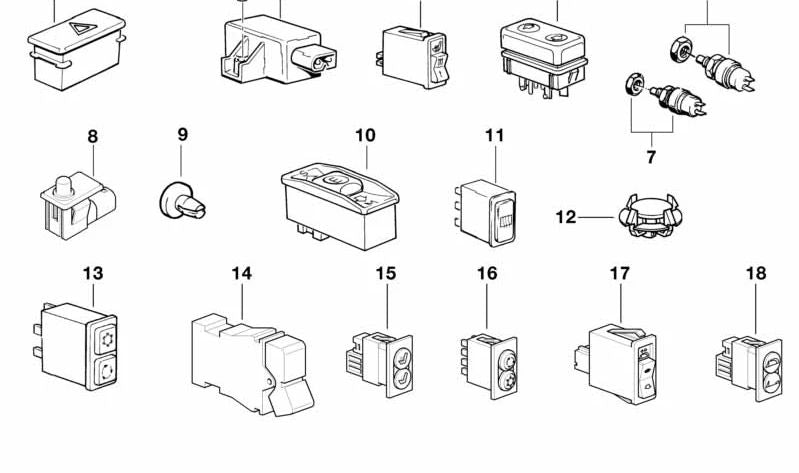 8
9
10
11
7
12
13
14
15
16
17
18