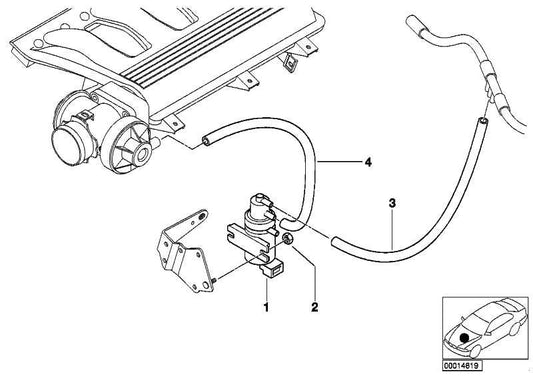 4

3

1

2

00014819