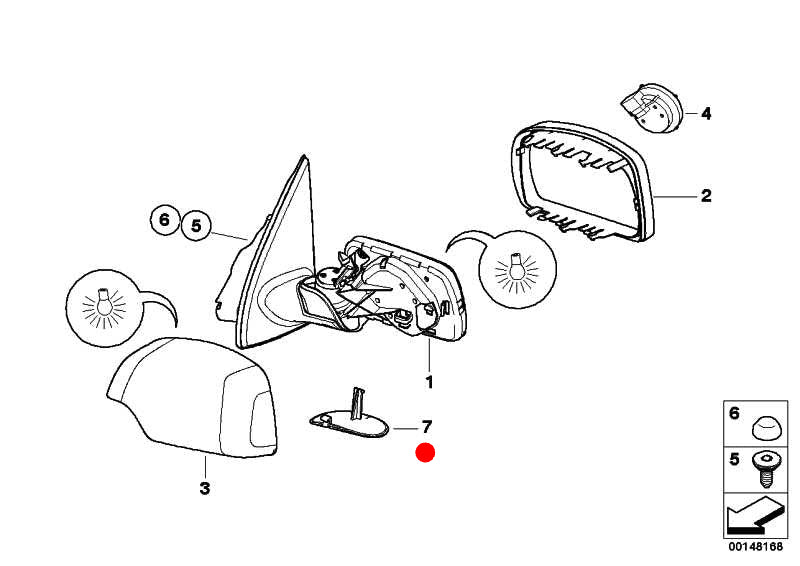 4
2
6
5
1
7
3
6
5
00148168