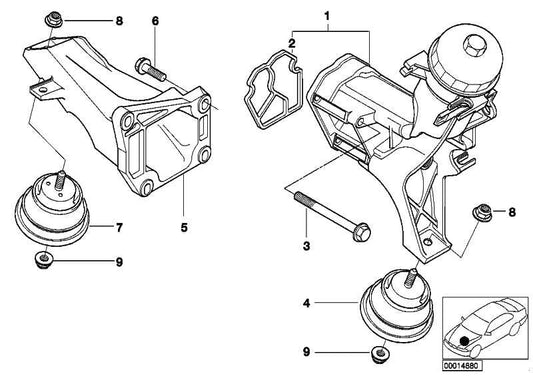 8
6
1
2
7
5
9
3
8
4
9
00014880