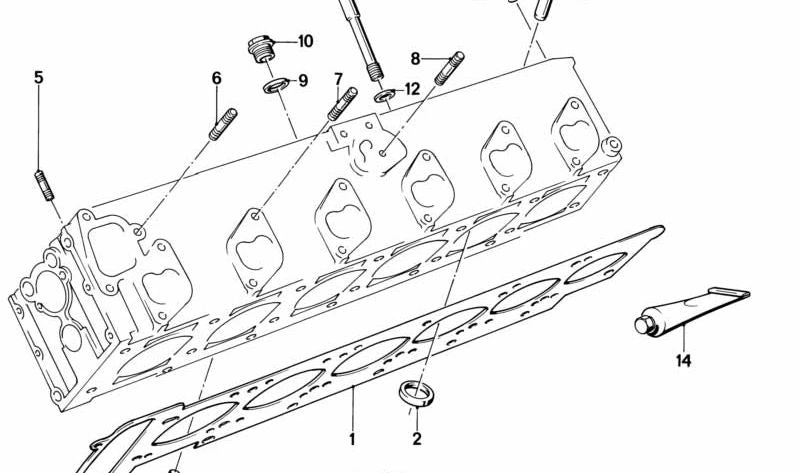 10
8
5
6
9
7
12
14
1
2