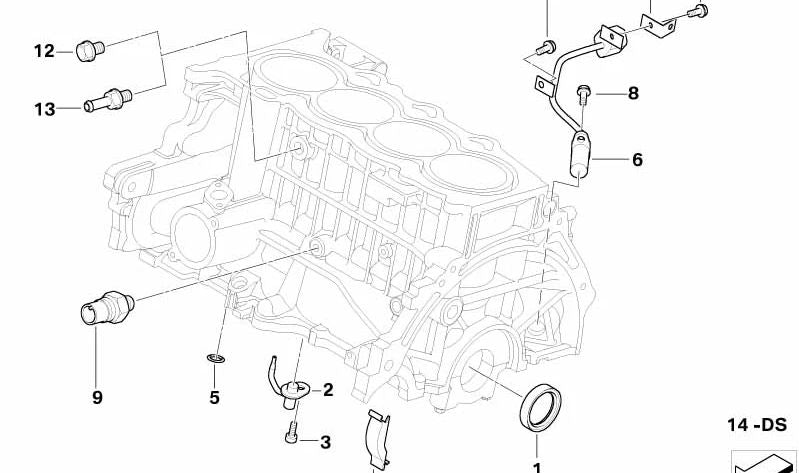 12
13
8
6
9
5
2
3
1
14 -DS