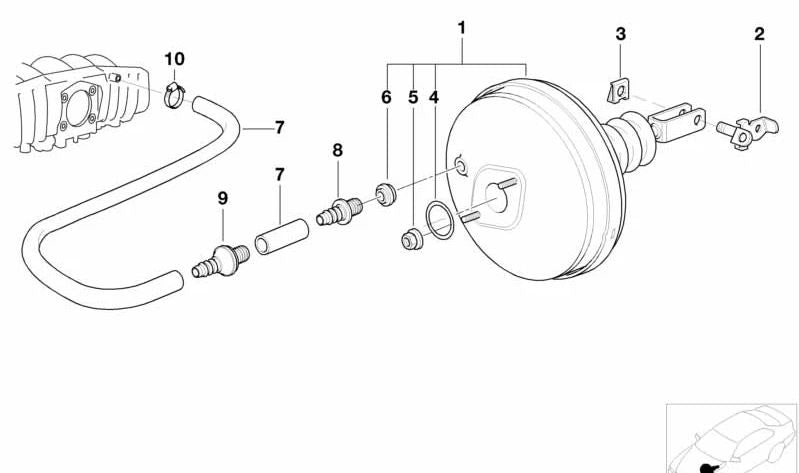 1
3
2
10
6
5
4
7
8
7
9