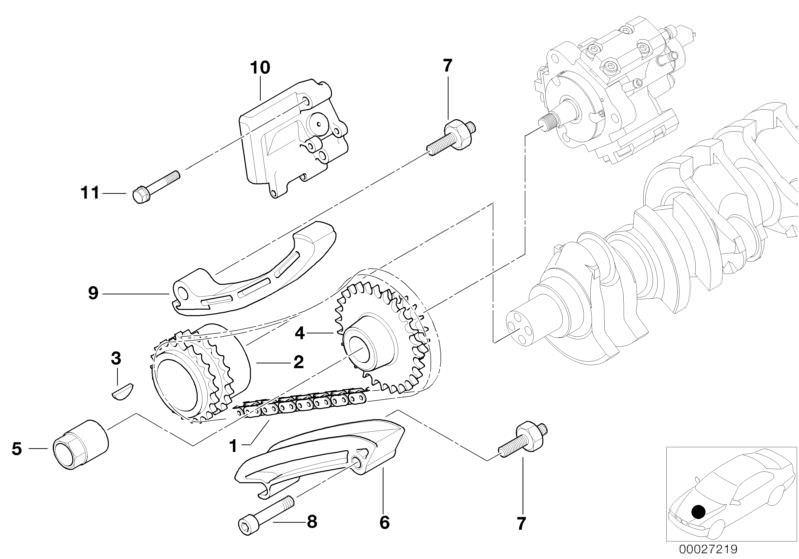 10
7
11
9
4
3
2
5
1
6
8
7
00027219