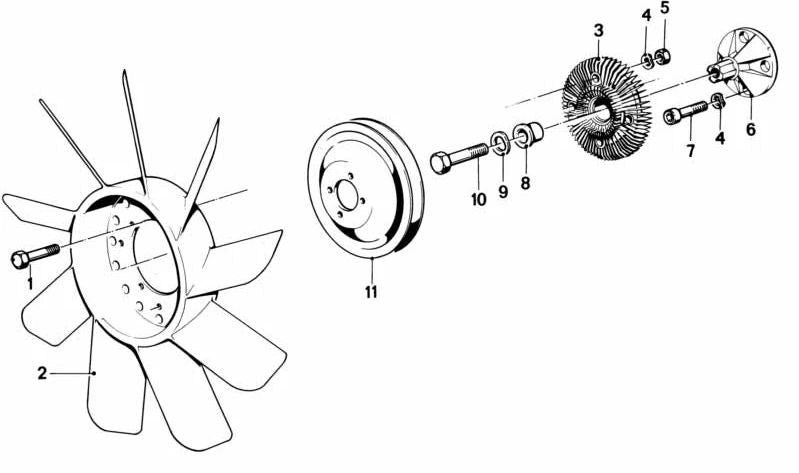 3
4
5
6
7
4
10
9
8
11
1
2