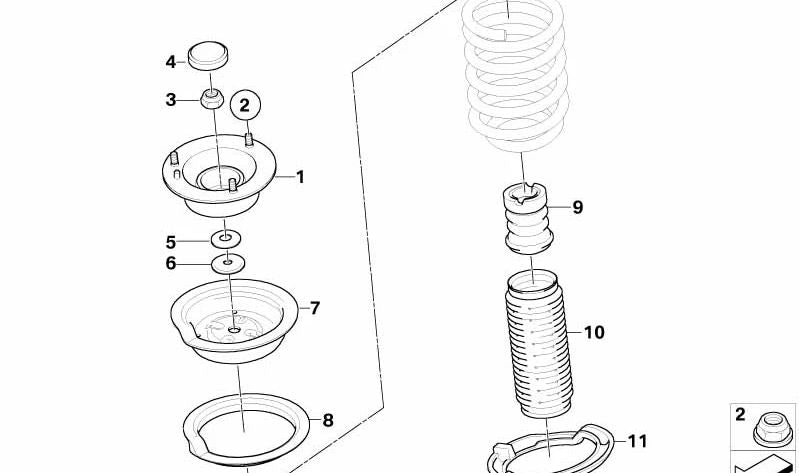 4
3
2
1
5
6
7
8
9
10
11
2