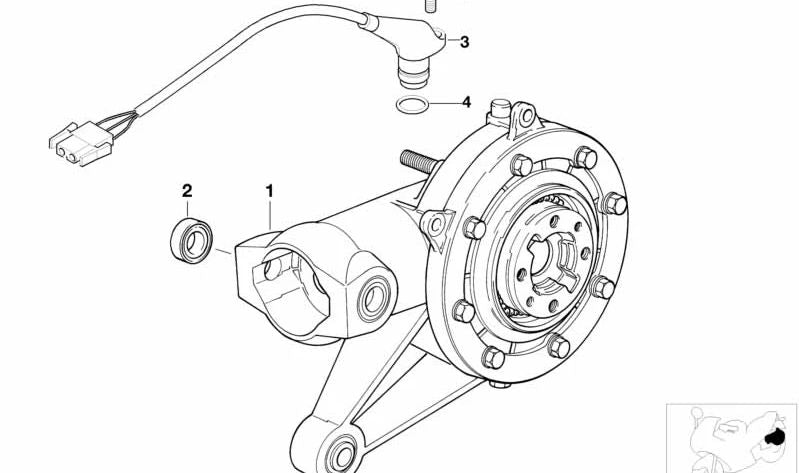 3
4
2
1