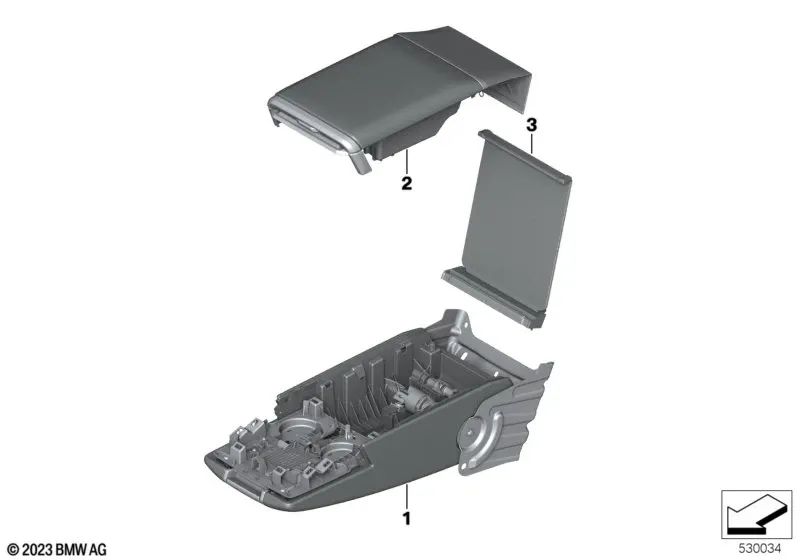 3

2

1

© 2023 BMW AG

530034