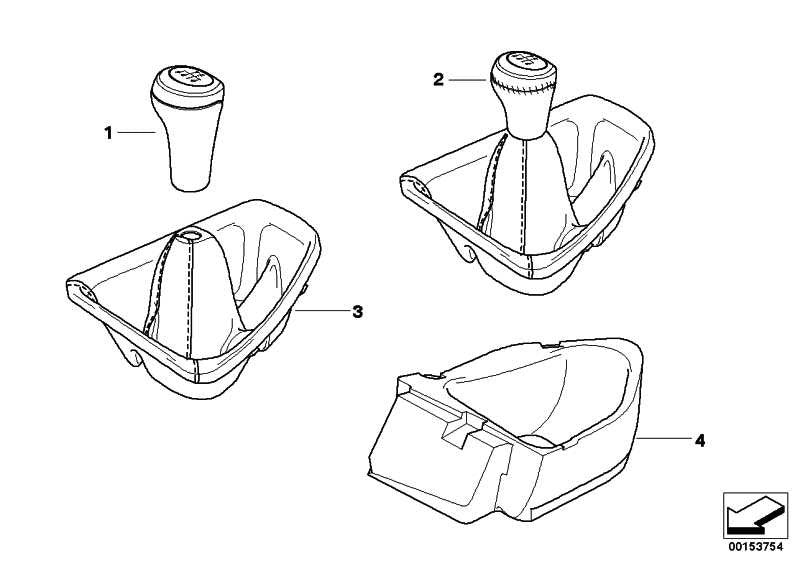 1
2
3
4
00153754