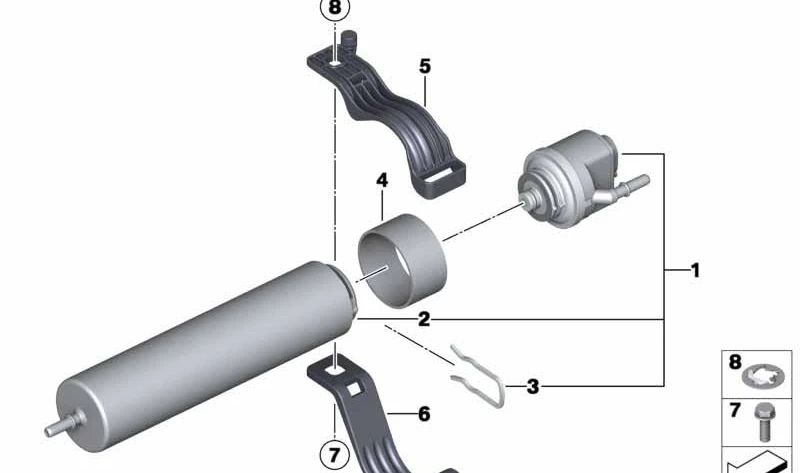 8
5
4
1
2
3
6
7
8
7