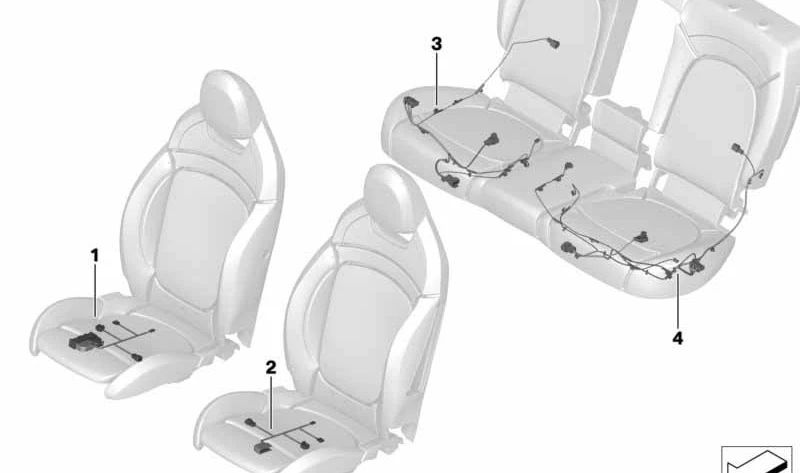 3
1
2
4