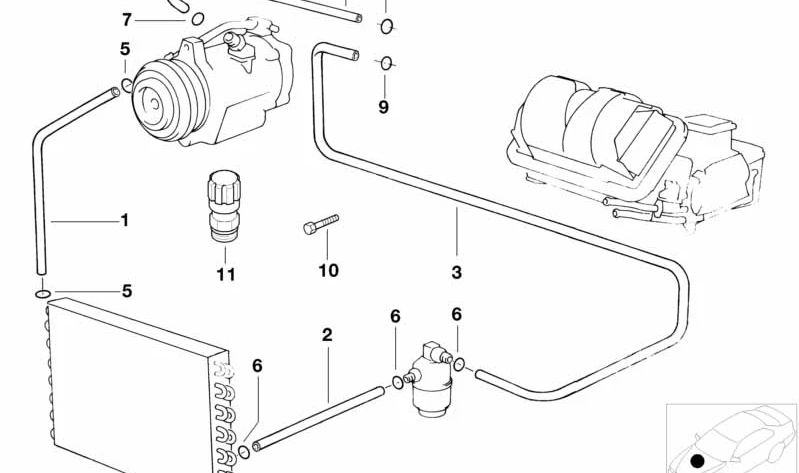 7
5
9
1
11
10
3
5
2
6
6
6