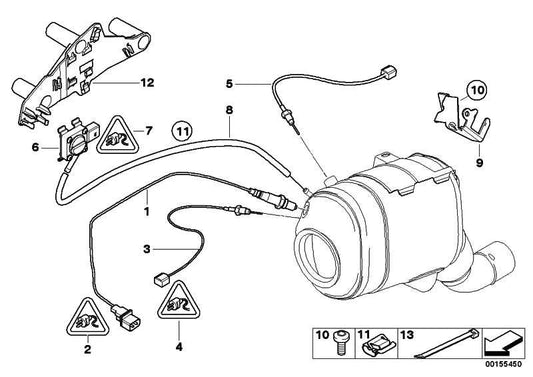 12
5
10
8
11
7
6
9
1
3
2
4
10
11
13
00155450